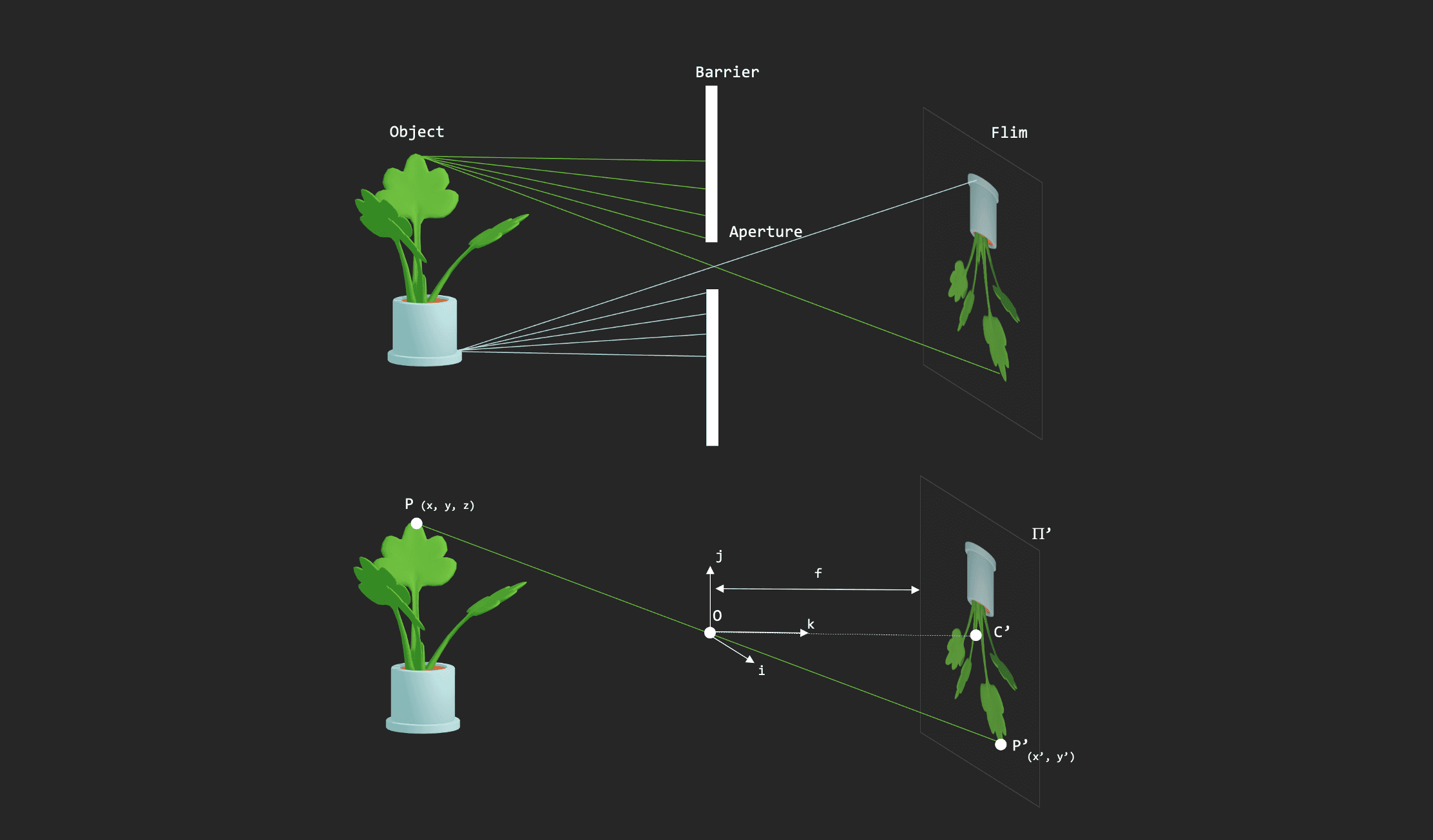 Barrier

Object

Flim

Aperture

P (x, y, z)

Π’

j

f

O

k

C’

i

P’ (x’, y’)